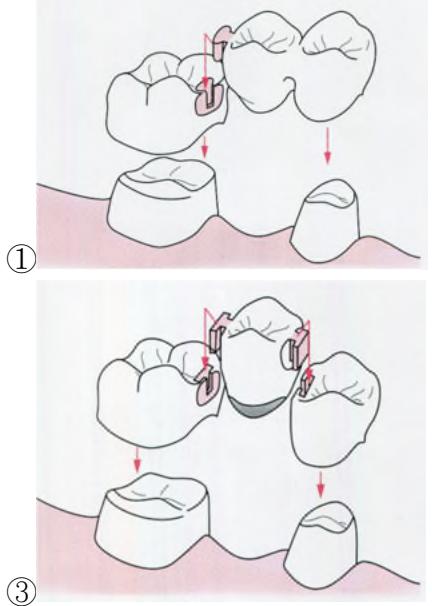 ①

③