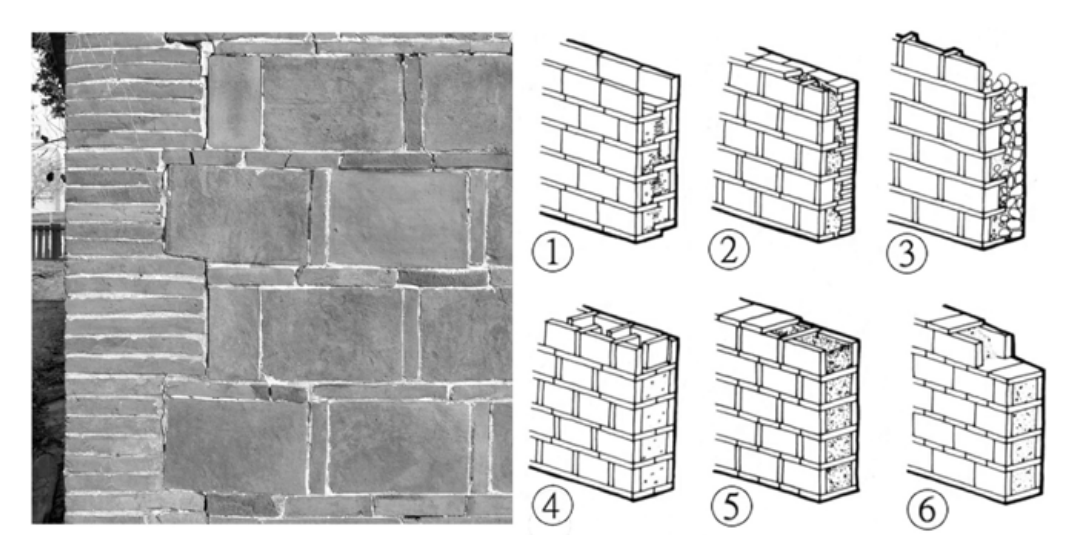 1
2
3
4
5
6